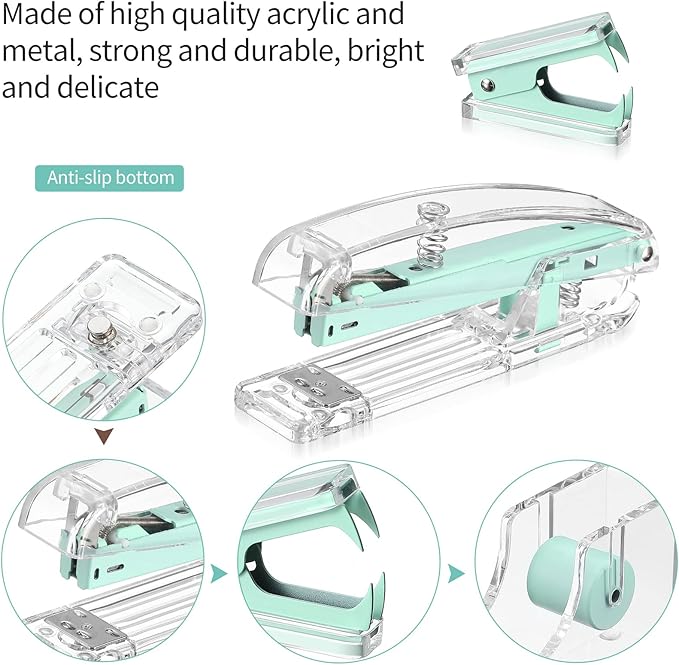 Made of high quality acrylic and metal, strong and durable, bright and delicate

Anti-slip bottom