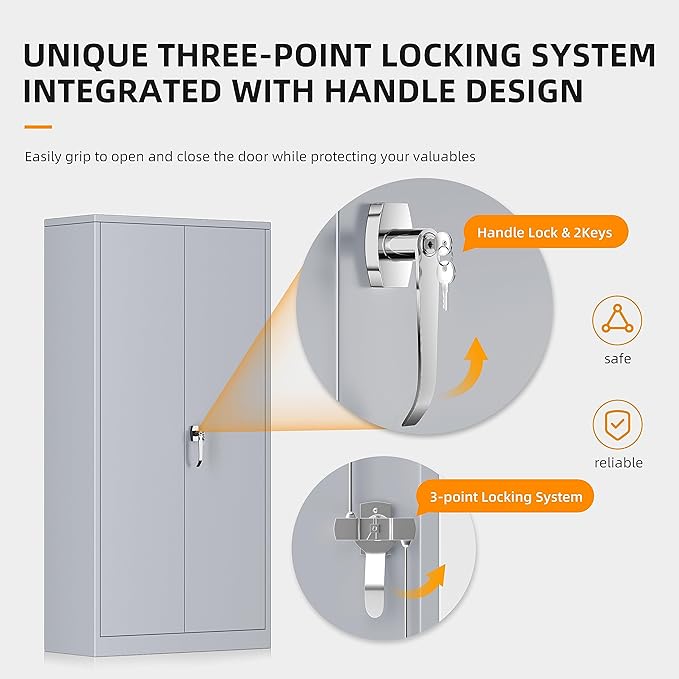 UNIQUE THREE-POINT LOCKING SYSTEM INTEGRATED WITH HANDLE DESIGN

Easily grip to open and close the door while protecting your valuables

Handle Lock & 2Keys

safe

reliable

3-point Locking System