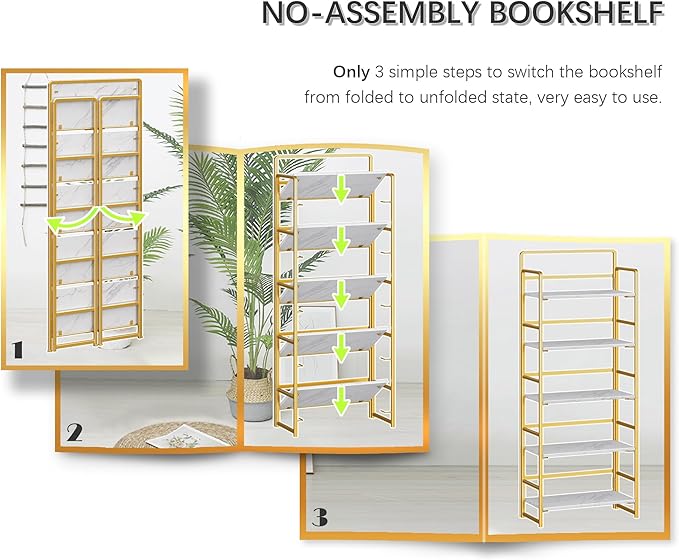 NO-ASSEMBLY BOOKSHELF

Only 3 simple steps to switch the bookshelf from folded to unfolded state, very easy to use.

1

2

3