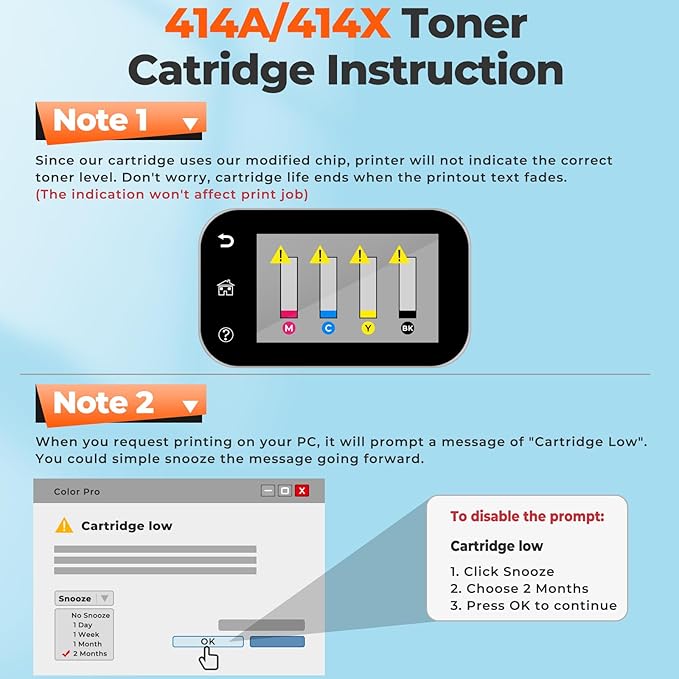 414A/414X Toner Catridge Instruction

Note 1

Since our cartridge uses our modified chip, printer will not indicate the correct toner level. Don't worry, cartridge life ends when the printout text fades.
(The indication won't affect print job)

M C Y BK

Note 2

When you request printing on your PC, it will prompt a message of "Cartridge Low". You could simple snooze the message going forward.

Color Pro

Cartridge low

Snooze
No Snooze
1 Day
1 Week
1 Month
2 Months

OK

To disable the prompt:

Cartridge low

1. Click Snooze
2. Choose 2 Months
3. Press OK to continue