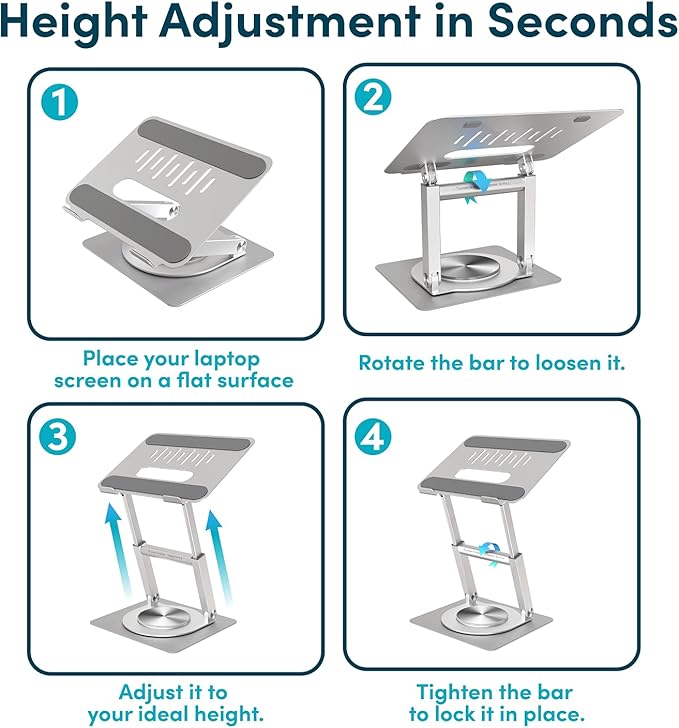 Height Adjustment in Seconds

1

Place your laptop screen on a flat surface

2

Rotate the bar to loosen it.

3

Adjust it to your ideal height.

4

Tighten the bar to lock it in place.