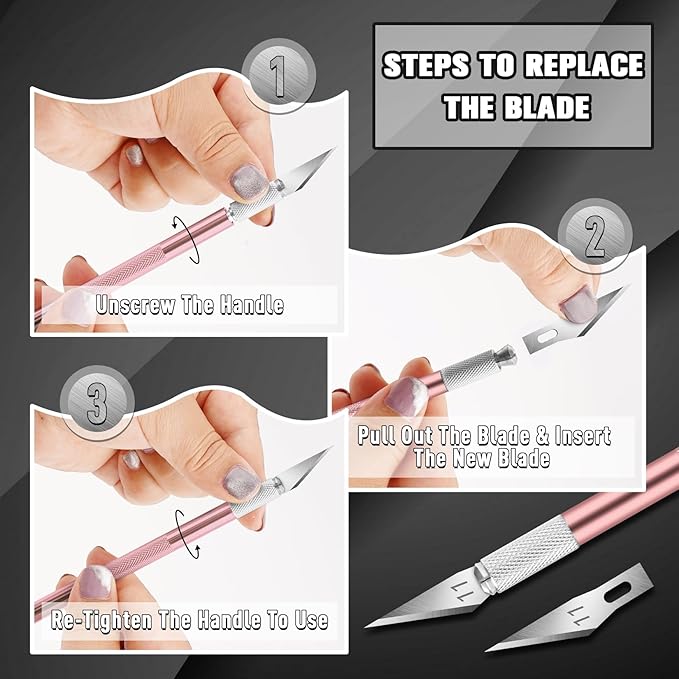 STEPS TO REPLACE THE BLADE

1

Unscrew The Handle

2

Pull Out The Blade & Insert The New Blade

3

Re-Tighten The Handle To Use

11

11