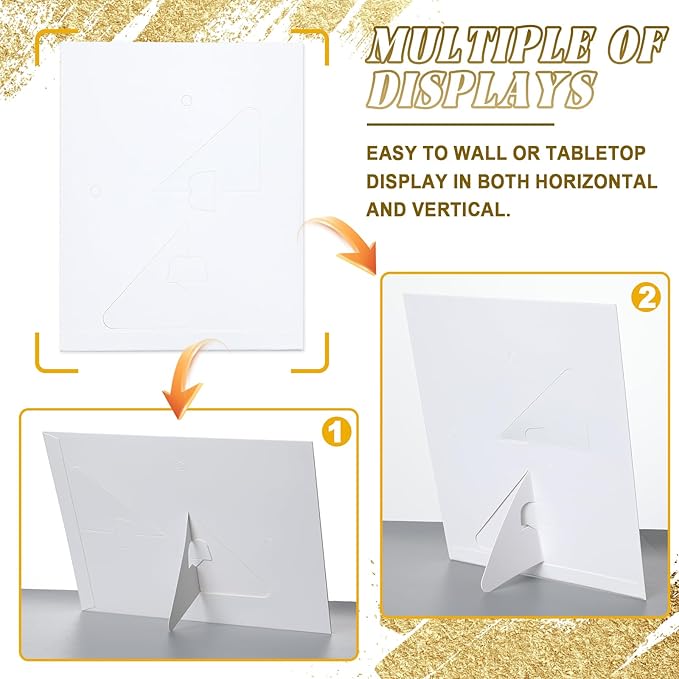 MULTIPLE OF DISPLAYS

EASY TO WALL OR TABLETOP DISPLAY IN BOTH HORIZONTAL AND VERTICAL.

2

1