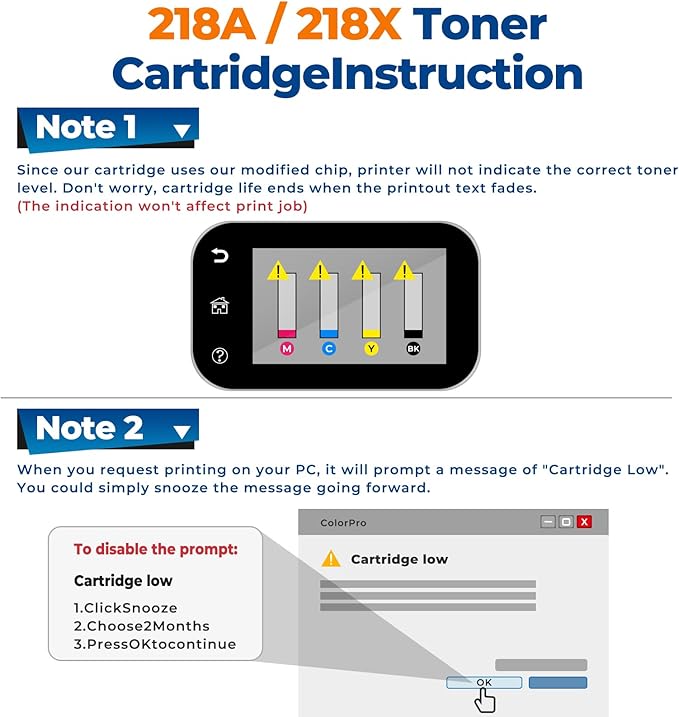 218A / 218X Toner CartridgeInstruction

Note 1

Since our cartridge uses our modified chip, printer will not indicate the correct toner level. Don't worry, cartridge life ends when the printout text fades.
(The indication won't affect print job)

M C Y BK

Note 2

When you request printing on your PC, it will prompt a message of "Cartridge Low". You could simply snooze the message going forward.

To disable the prompt:

Cartridge low

1.ClickSnooze
2.Choose2Months
3.PressOKtocontinue

ColorPro

Cartridge low

OK