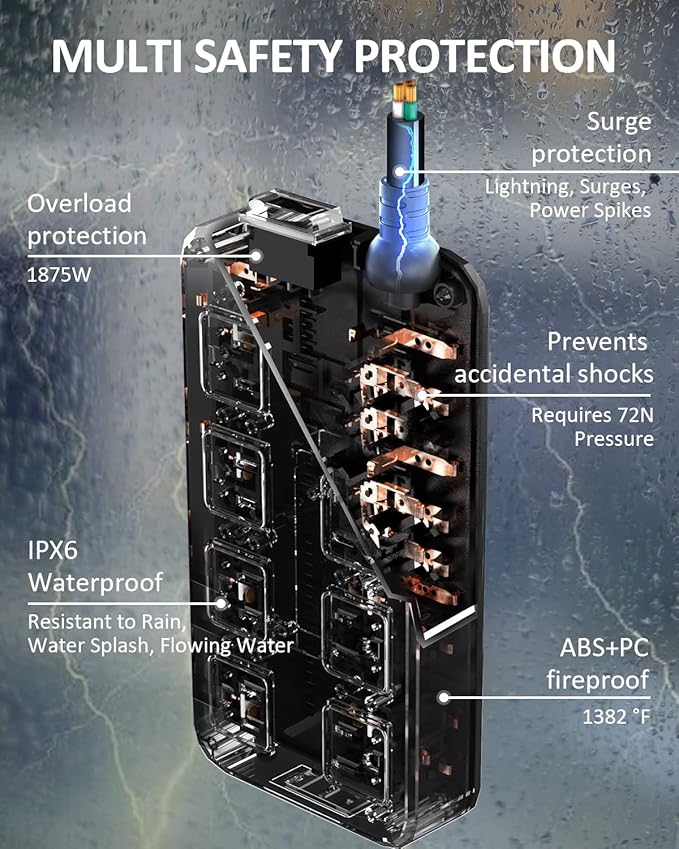 MULTI SAFETY PROTECTION

Surge protection
Lightning, Surges, Power Spikes

Overload protection
1875W

Prevents accidental shocks
Requires 72N Pressure

IPX6 Waterproof
Resistant to Rain, Water Splash, Flowing Water

ABS+PC fireproof
1382 °F