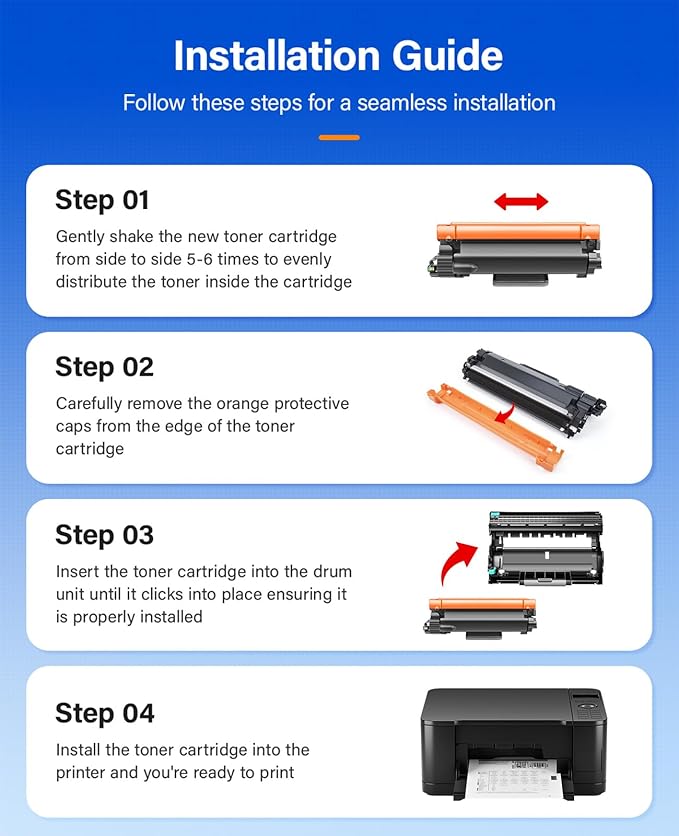 Installation Guide

Follow these steps for a seamless installation

Step 01

Gently shake the new toner cartridge from side to side 5-6 times to evenly distribute the toner inside the cartridge

Step 02

Carefully remove the orange protective caps from the edge of the toner cartridge

Step 03

Insert the toner cartridge into the drum unit until it clicks into place ensuring it is properly installed

Step 04

Install the toner cartridge into the printer and you're ready to print