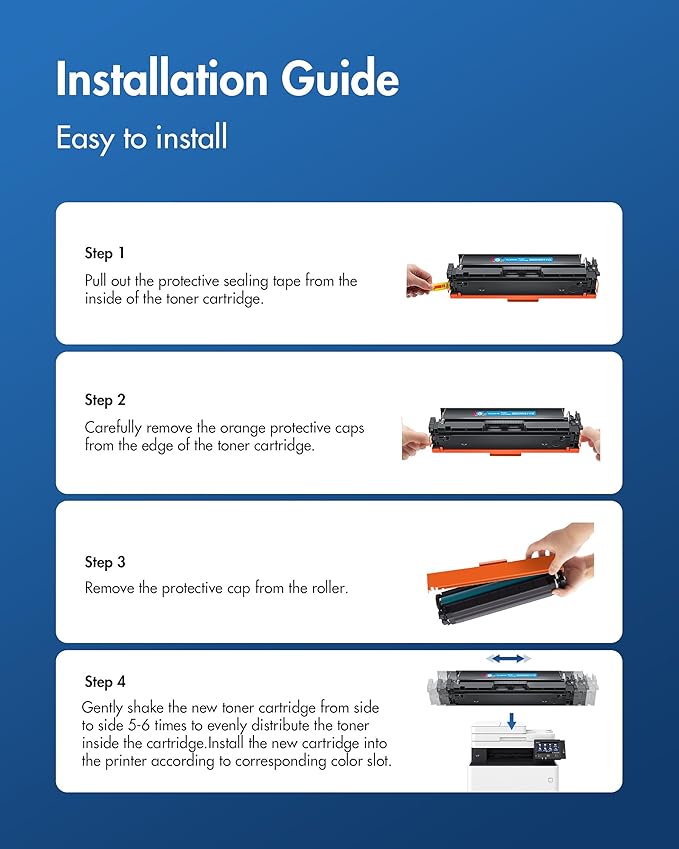 Installation Guide

Easy to install

Step 1

Pull out the protective sealing tape from the inside of the toner cartridge.

Step 2

Carefully remove the orange protective caps from the edge of the toner cartridge.

Step 3

Remove the protective cap from the roller.

Step 4

Gently shake the new toner cartridge from side to side 5-6 times to evenly distribute the toner inside the cartridge.Install the new cartridge into the printer according to corresponding color slot.