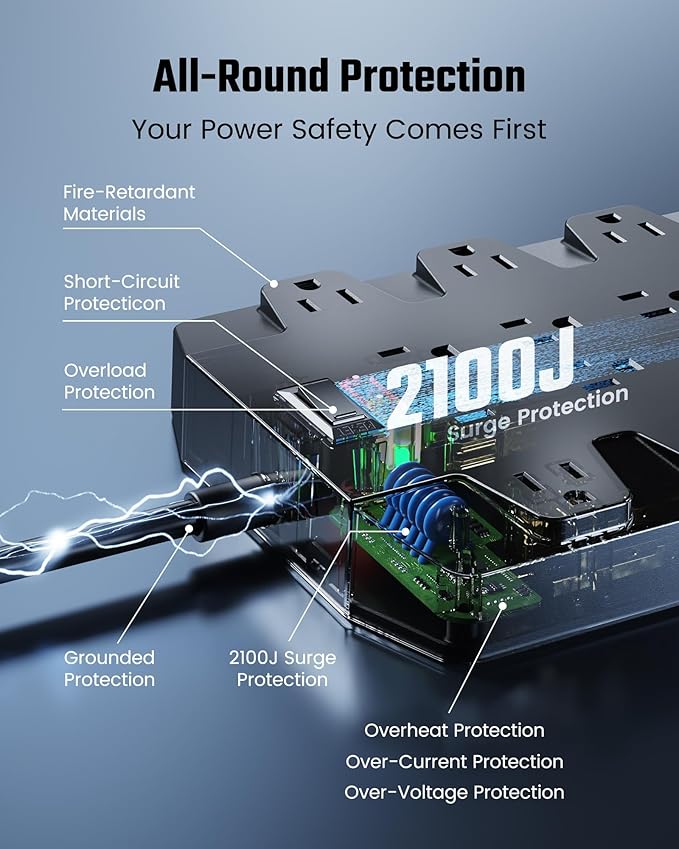 All-Round Protection

Your Power Safety Comes First

Fire-Retardant Materials

Short-Circuit Protecticon

Overload Protection

2100J

Surge Protection

Grounded Protection

2100J Surge Protection

Overheat Protection

Over-Current Protection

Over-Voltage Protection