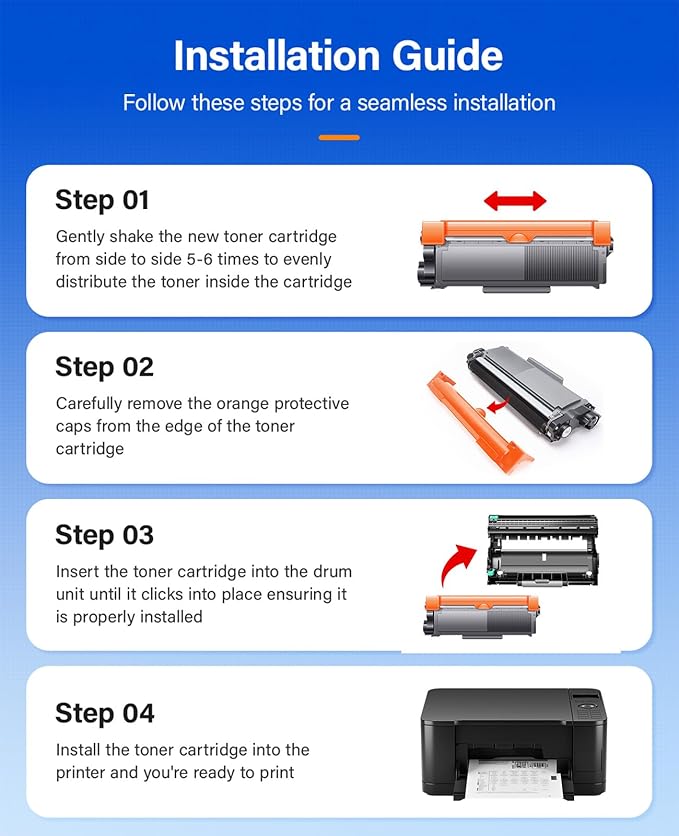 Installation Guide

Follow these steps for a seamless installation

Step 01

Gently shake the new toner cartridge from side to side 5-6 times to evenly distribute the toner inside the cartridge

Step 02

Carefully remove the orange protective caps from the edge of the toner cartridge

Step 03

Insert the toner cartridge into the drum unit until it clicks into place ensuring it is properly installed

Step 04

Install the toner cartridge into the printer and you're ready to print