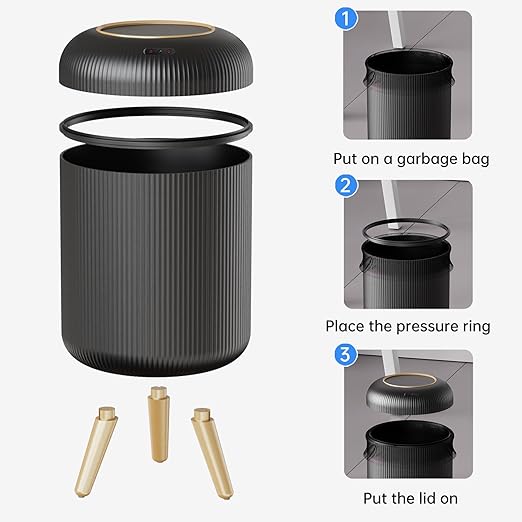 1
Put on a garbage bag

2
Place the pressure ring

3
Put the lid on