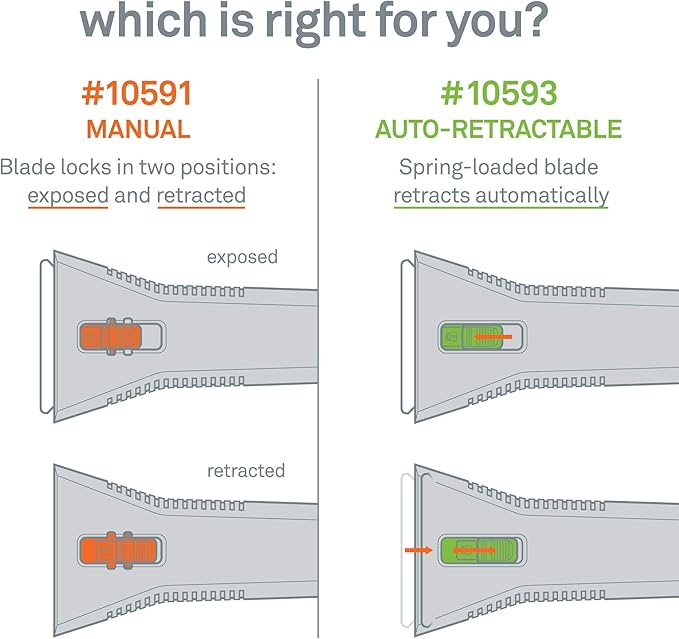 which is right for you?

#10591
MANUAL
Blade locks in two positions: exposed and retracted

exposed

retracted

#10593
AUTO-RETRACTABLE
Spring-loaded blade retracts automatically