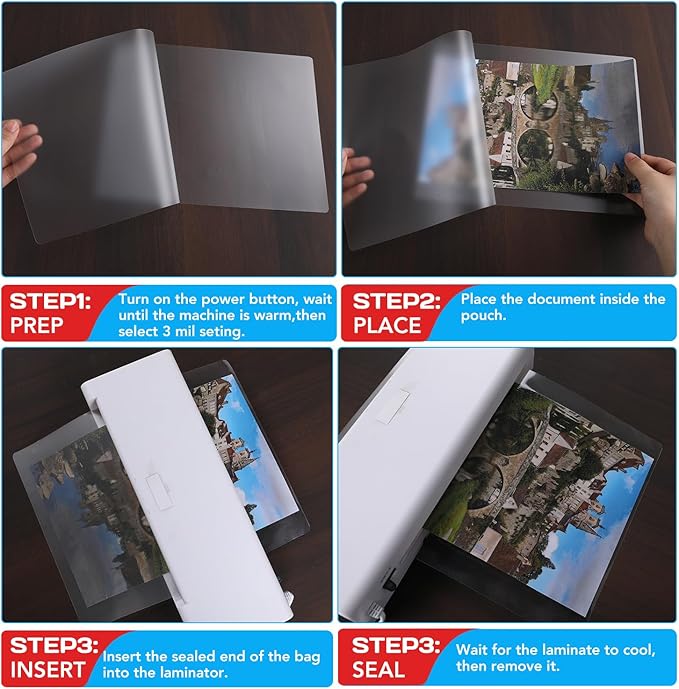 STEP1:
PREP

Turn on the power button, wait until the machine is warm,then select 3 mil seting.

STEP2:
PLACE

Place the document inside the pouch.

STEP3:
INSERT

Insert the sealed end of the bag into the laminator.

STEP3:
SEAL

Wait for the laminate to cool, then remove it.