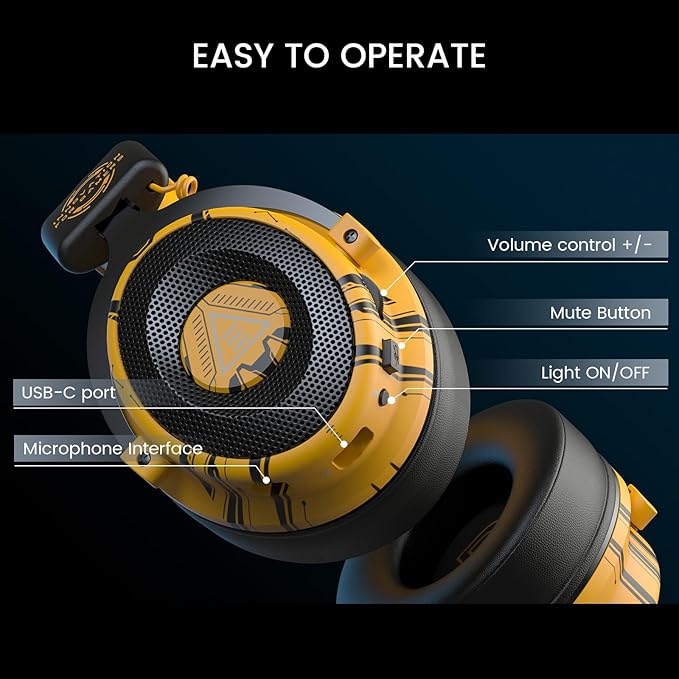 EASY TO OPERATE

Volume control +/-

Mute Button

Light ON/OFF

USB-C port

Microphone Interface