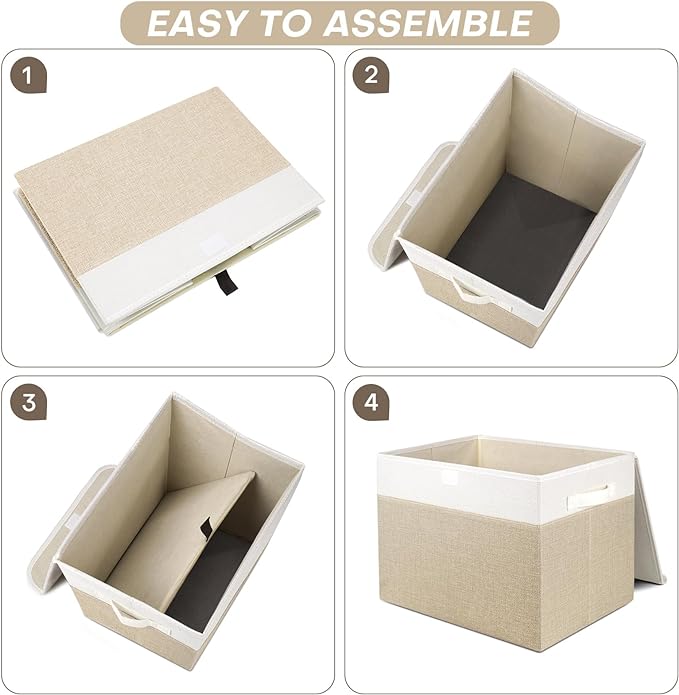 EASY TO ASSEMBLE

1

2

3

4