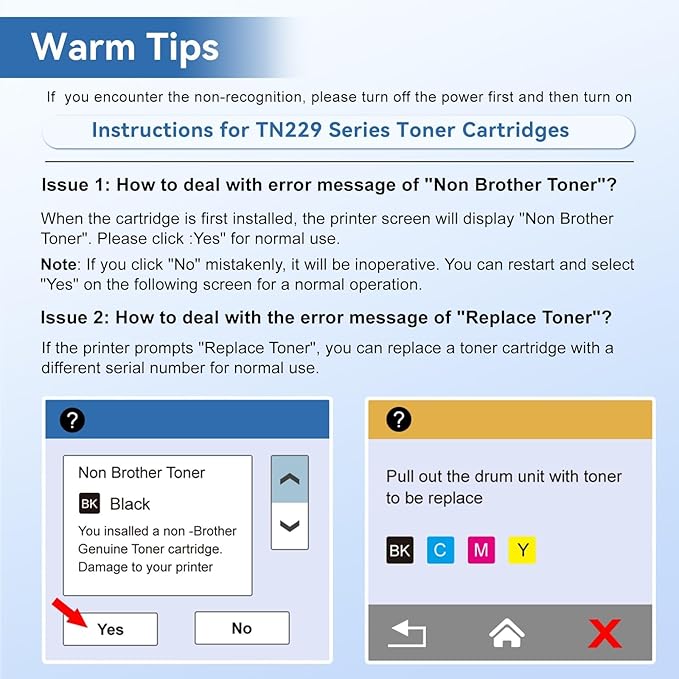 Warm Tips

If you encounter the non-recognition, please turn off the power first and then turn on

Instructions for TN229 Series Toner Cartridges

Issue 1: How to deal with error message of "Non Brother Toner"?

When the cartridge is first installed, the printer screen will display "Non Brother Toner". Please click :Yes" for normal use.

Note: If you click "No" mistakenly, it will be inoperative. You can restart and select "Yes" on the following screen for a normal operation.

Issue 2: How to deal with the error message of "Replace Toner"?

If the printer prompts "Replace Toner", you can replace a toner cartridge with a different serial number for normal use.

?

Non Brother Toner

BK Black

You insalled a non -Brother Genuine Toner cartridge. Damage to your printer

Yes

No

?

Pull out the drum unit with toner to be replace

BK C M Y