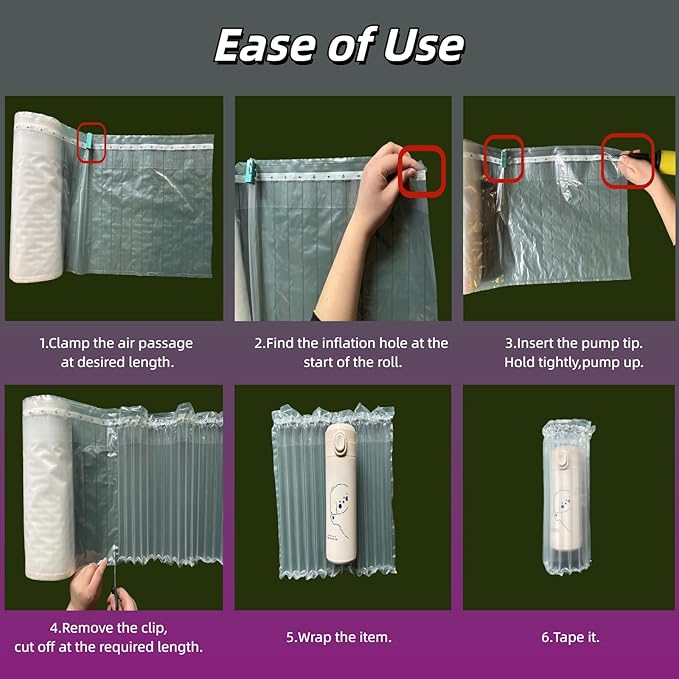 Ease of Use

1.Clamp the air passage at desired length.

2.Find the inflation hole at the start of the roll.

3.Insert the pump tip. Hold tightly,pump up.

4.Remove the clip, cut off at the required length.

5.Wrap the item.

6.Tape it.