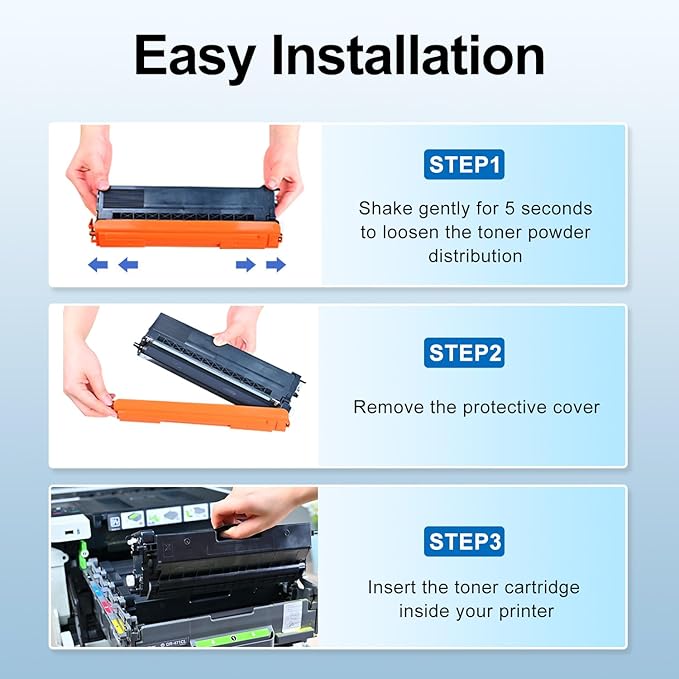 Easy Installation

STEP1

Shake gently for 5 seconds to loosen the toner powder distribution

STEP2

Remove the protective cover

STEP3

Insert the toner cartridge inside your printer