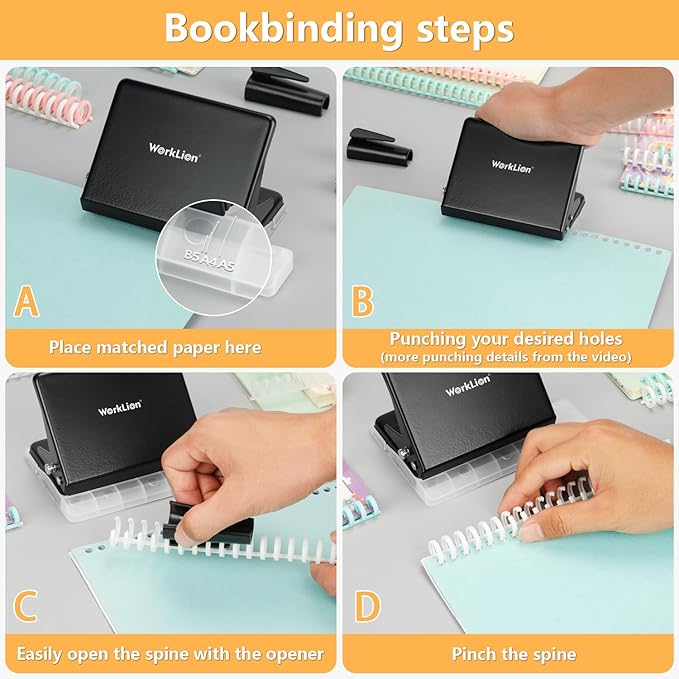 Bookbinding steps

WorkLion
B5 A4 A5
A
Place matched paper here

WorkLion
B
Punching your desired holes
(more punching details from the video)

WorkLion
C
Easily open the spine with the opener

WorkLion
D
Pinch the spine