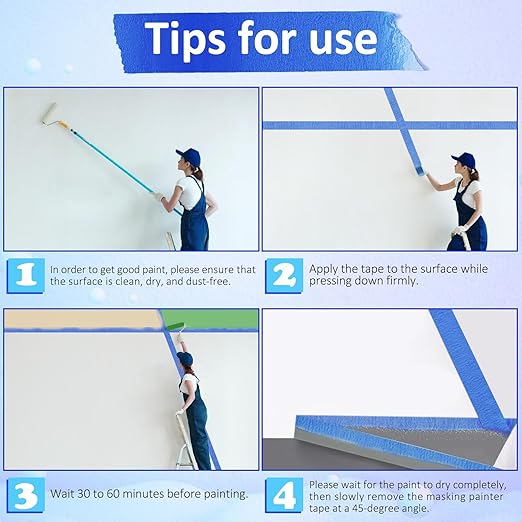 Tips for use

1 In order to get good paint, please ensure that the surface is clean, dry, and dust-free.

2 Apply the tape to the surface while pressing down firmly.

3 Wait 30 to 60 minutes before painting.

4 Please wait for the paint to dry completely, then slowly remove the masking painter tape at a 45-degree angle.