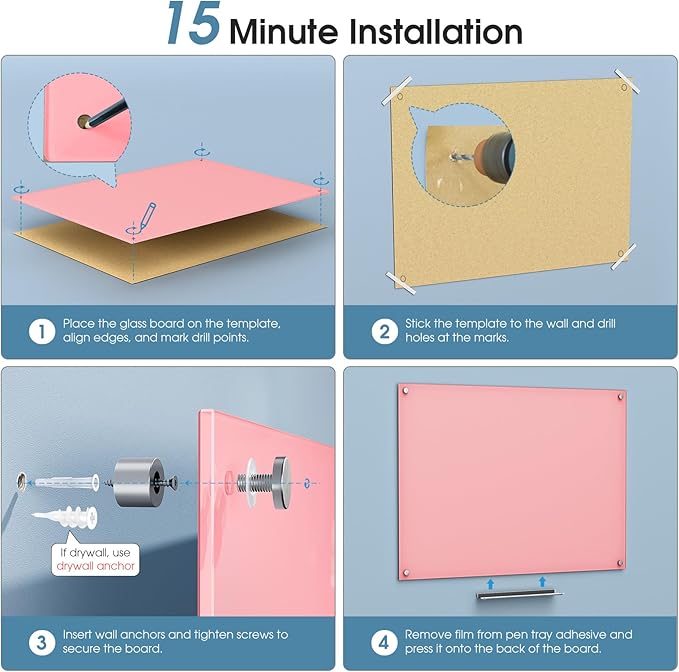 15 Minute Installation

1 Place the glass board on the template, align edges, and mark drill points.

2 Stick the template to the wall and drill holes at the marks.

If drywall, use drywall anchor

3 Insert wall anchors and tighten screws to secure the board.

4 Remove film from pen tray adhesive and press it onto the back of the board.