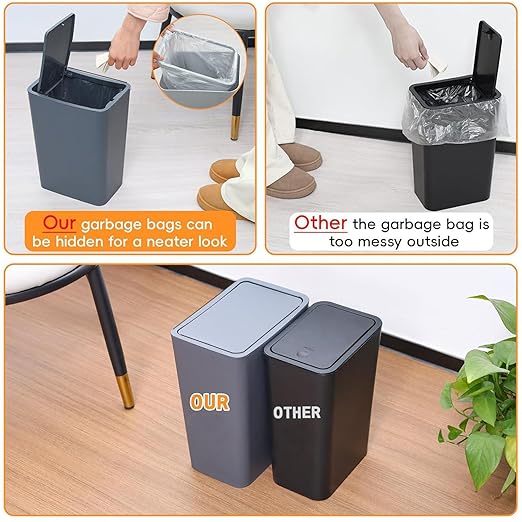 Our garbage bags can be hidden for a neater look

Other the garbage bag is too messy outside

OUR

OTHER