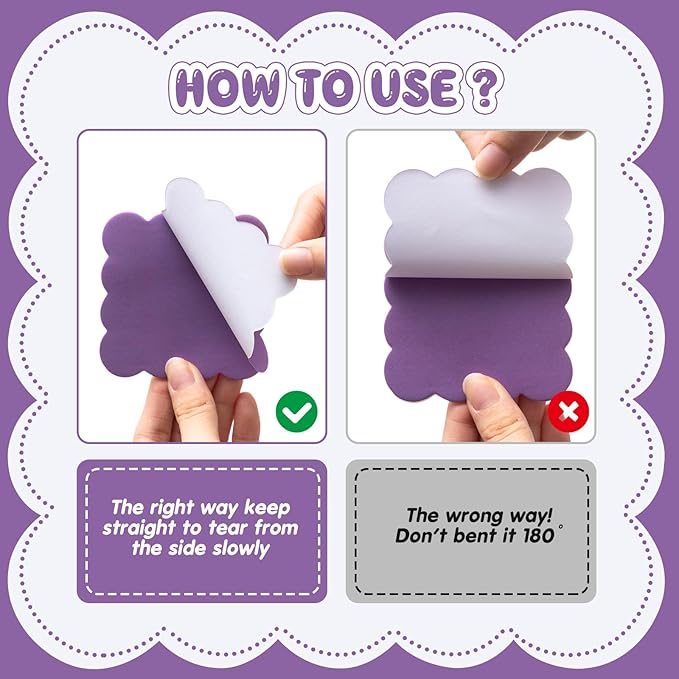 HOW TO USE ?

The right way keep straight to tear from the side slowly

The wrong way!
Don't bent it 180°