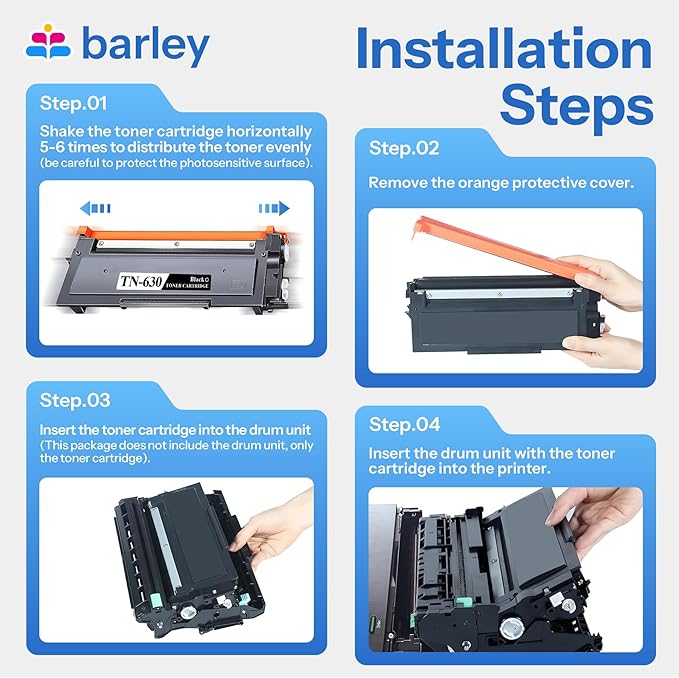 barley

Installation Steps

Step.01

Shake the toner cartridge horizontally 5-6 times to distribute the toner evenly (be careful to protect the photosensitive surface).

TN-630 Black TONER CARTRIDGE

Step.02

Remove the orange protective cover.

Step.03

Insert the toner cartridge into the drum unit (This package does not include the drum unit, only the toner cartridge).

Step.04

Insert the drum unit with the toner cartridge into the printer.