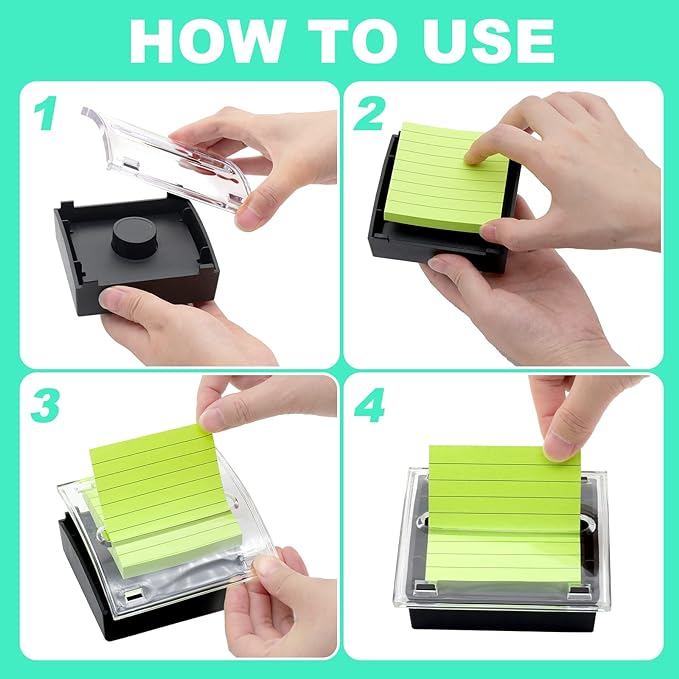 HOW TO USE

1

2

3

4