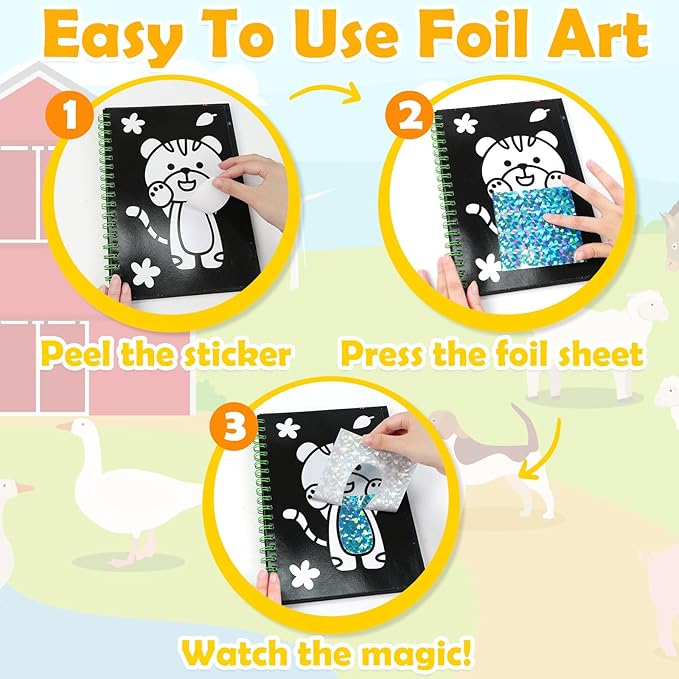 Easy To Use Foil Art

1

Peel the sticker

2

Press the foil sheet

3

Watch the magic!