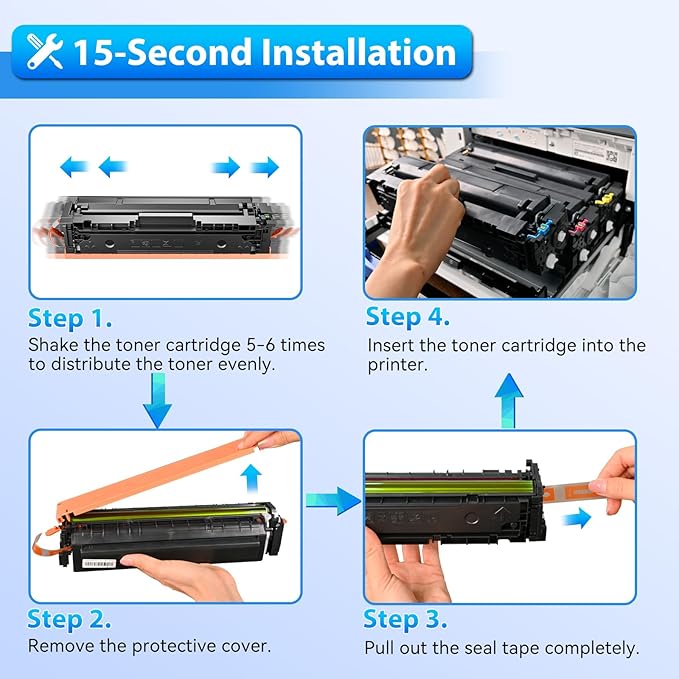 15-Second Installation

Step 1.
Shake the toner cartridge 5-6 times to distribute the toner evenly.

Step 4.
Insert the toner cartridge into the printer.

Step 2.
Remove the protective cover.

Step 3.
Pull out the seal tape completely.