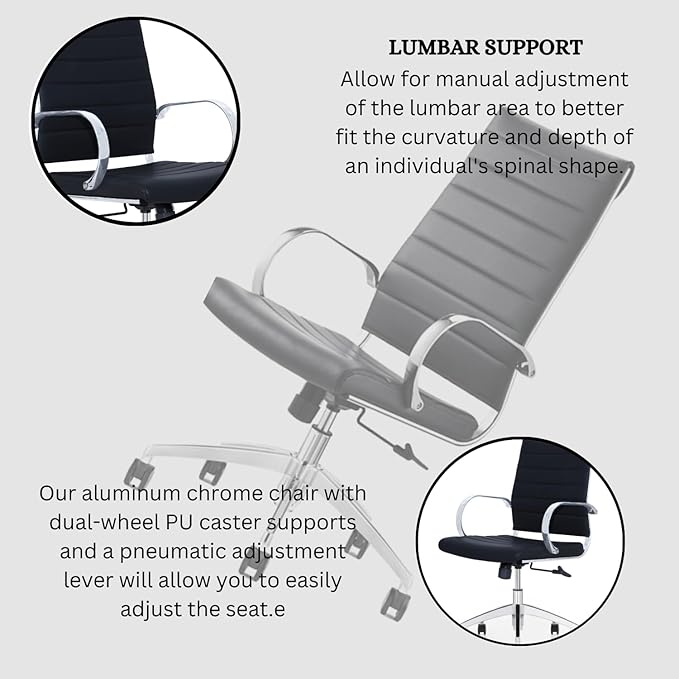 LUMBAR SUPPORT
Allow for manual adjustment of the lumbar area to better fit the curvature and depth of an individual's spinal shape.

Our aluminum chrome chair with dual-wheel PU caster supports and a pneumatic adjustment lever will allow you to easily adjust the seat.e