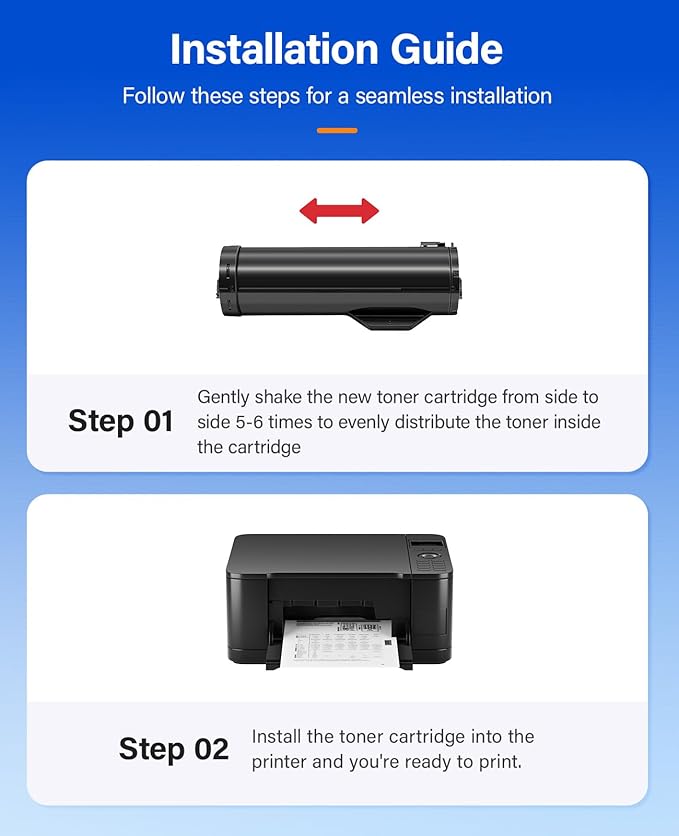 Installation Guide

Follow these steps for a seamless installation

Step 01

Gently shake the new toner cartridge from side to side 5-6 times to evenly distribute the toner inside the cartridge

Step 02

Install the toner cartridge into the printer and you're ready to print.