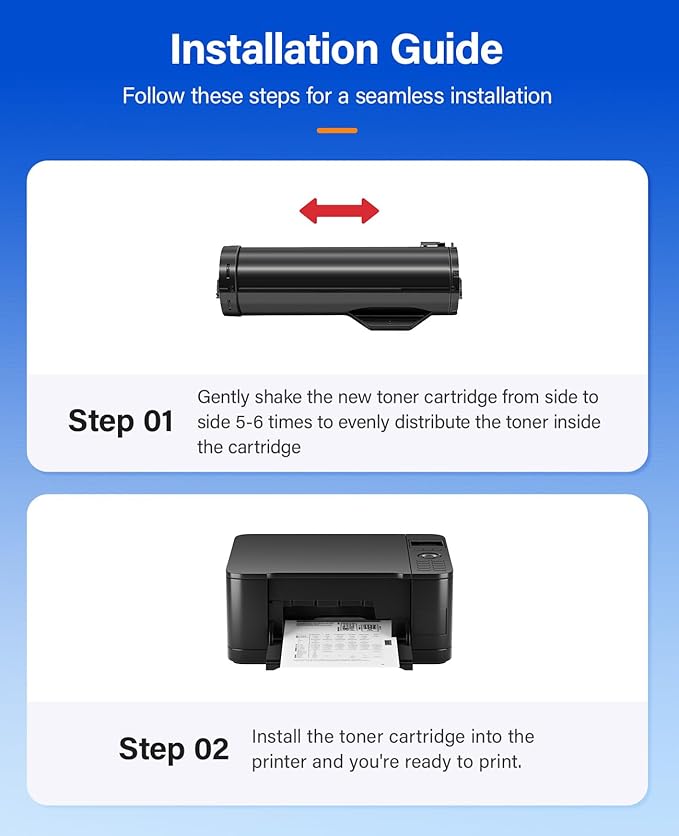 Installation Guide

Follow these steps for a seamless installation

Step 01

Gently shake the new toner cartridge from side to side 5-6 times to evenly distribute the toner inside the cartridge

Step 02

Install the toner cartridge into the printer and you're ready to print.