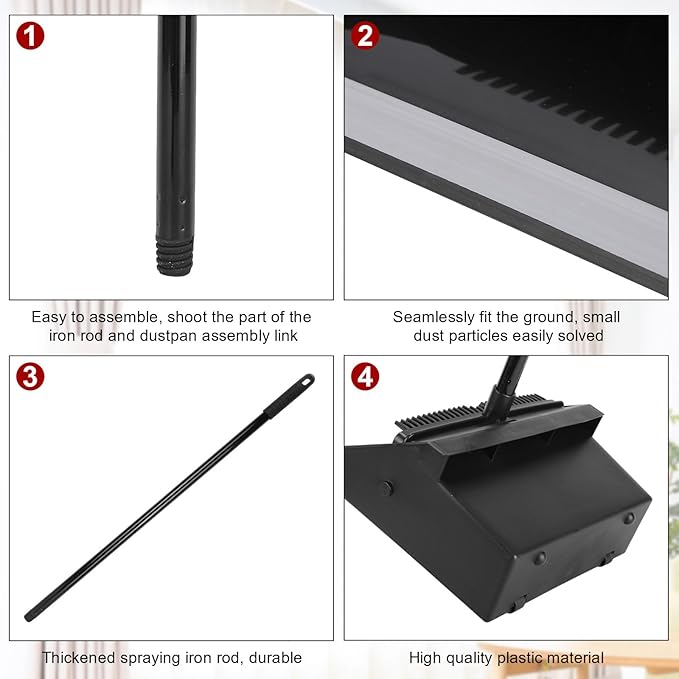 1

Easy to assemble, shoot the part of the iron rod and dustpan assembly link

2

Seamlessly fit the ground, small dust particles easily solved

3

Thickened spraying iron rod, durable

4

High quality plastic material