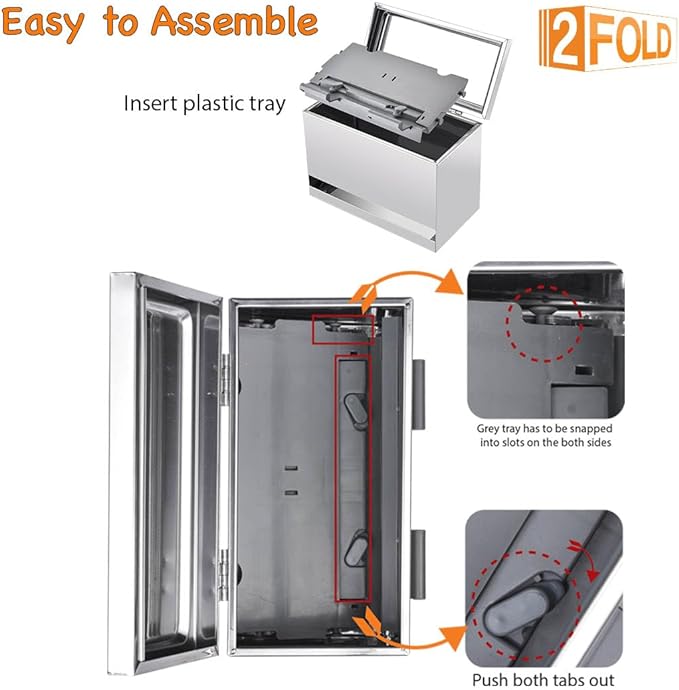 Easy to Assemble

2FOLD

Insert plastic tray

Grey tray has to be snapped into slots on the both sides

Push both tabs out