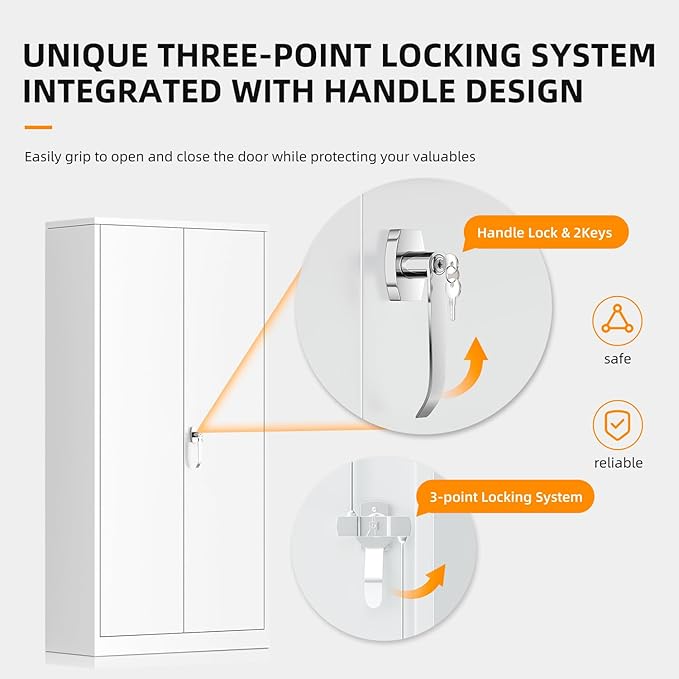 UNIQUE THREE-POINT LOCKING SYSTEM INTEGRATED WITH HANDLE DESIGN

Easily grip to open and close the door while protecting your valuables

Handle Lock & 2Keys

safe

reliable

3-point Locking System