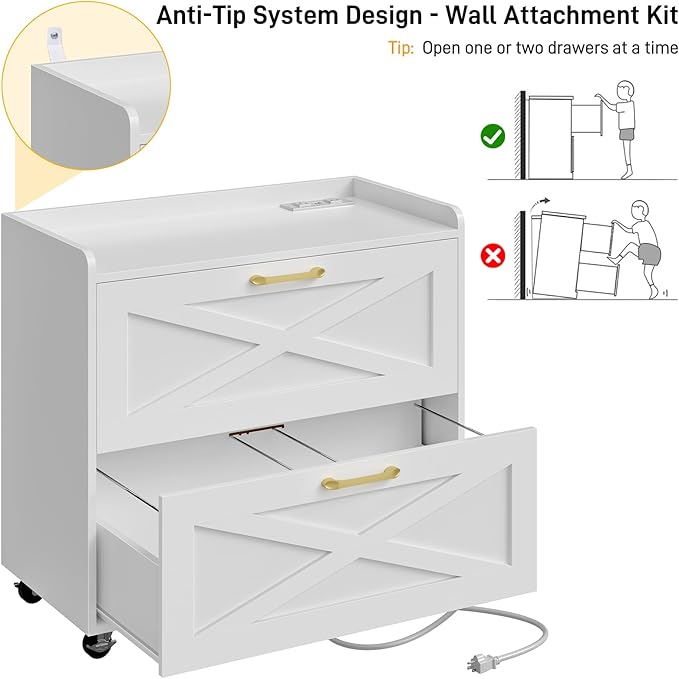 Anti-Tip System Design - Wall Attachment Kit

Tip: Open one or two drawers at a time