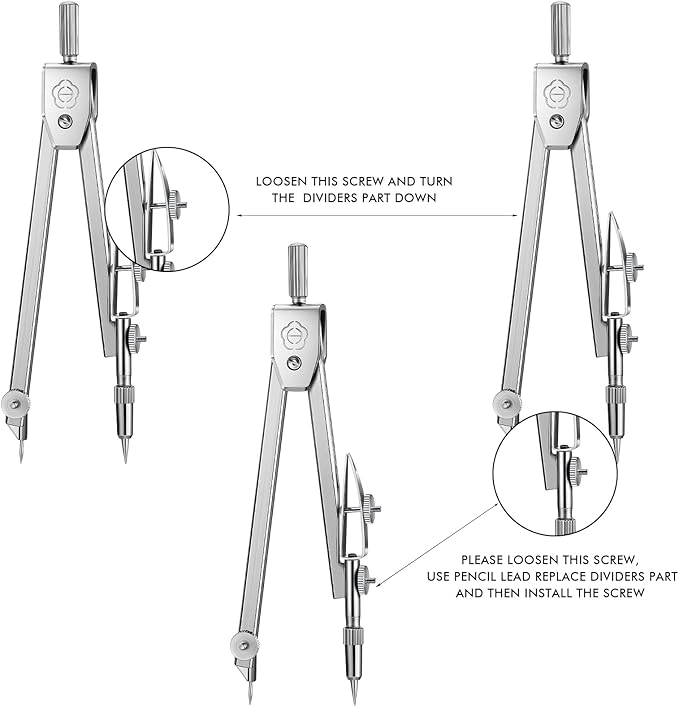 LOOSEN THIS SCREW AND TURN THE DIVIDERS PART DOWN

PLEASE LOOSEN THIS SCREW, USE PENCIL LEAD REPLACE DIVIDERS PART AND THEN INSTALL THE SCREW