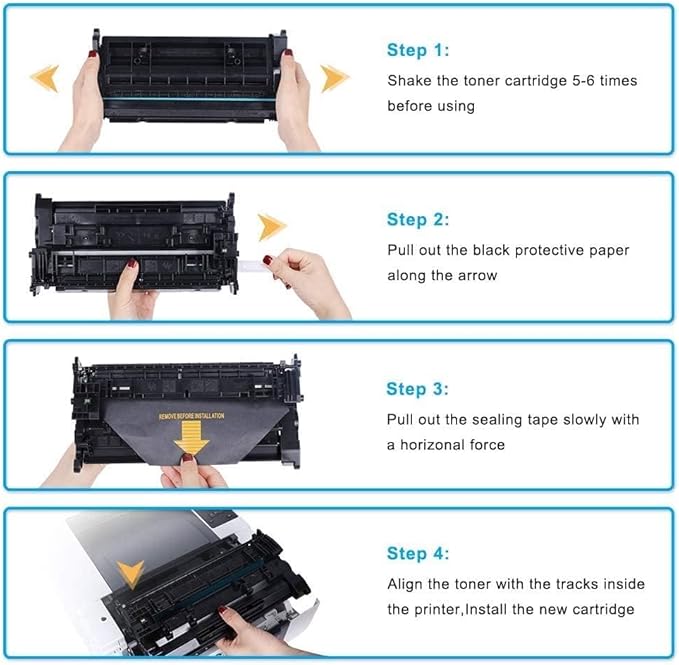 Step 1:
Shake the toner cartridge 5-6 times before using

Step 2:
Pull out the black protective paper along the arrow

REMOVE BEFORE INSTALLATION

Step 3:
Pull out the sealing tape slowly with a horizonal force

Step 4:
Align the toner with the tracks inside the printer,Install the new cartridge