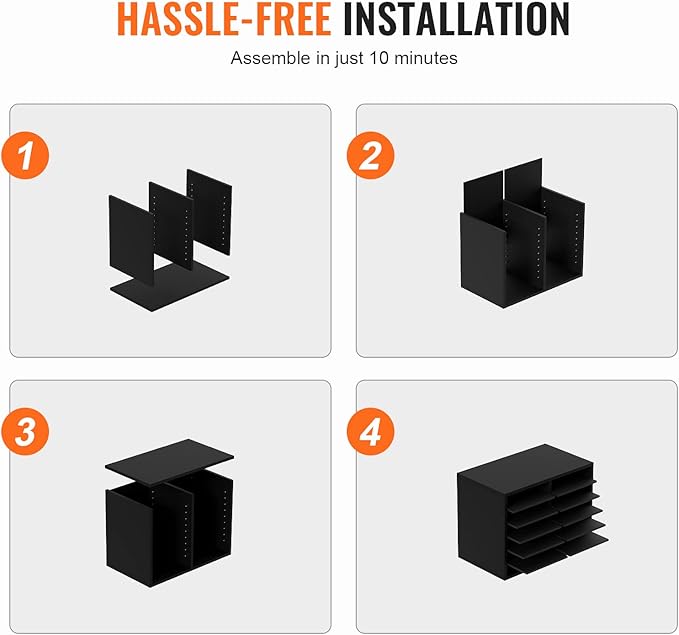 HASSLE-FREE INSTALLATION

Assemble in just 10 minutes

1

2

3

4