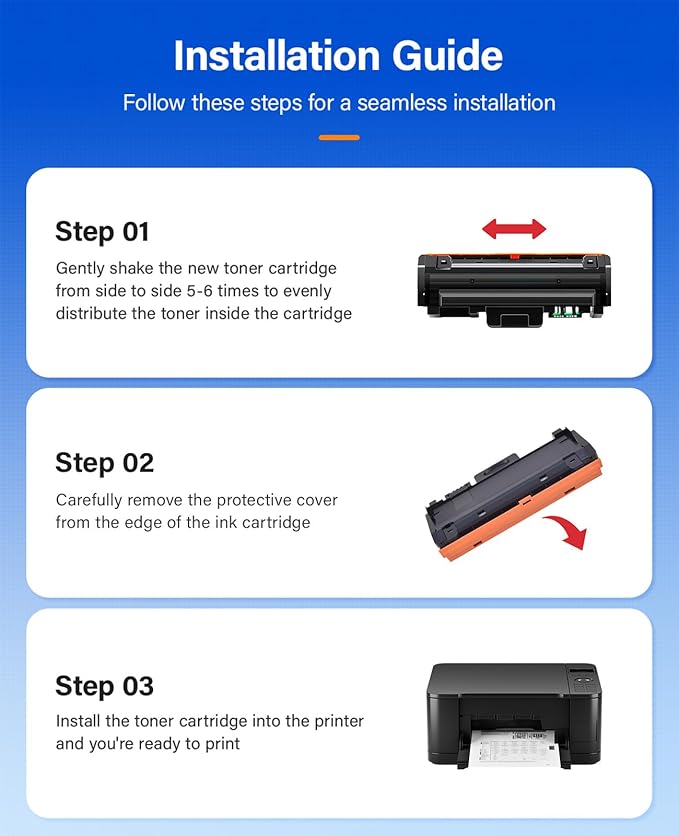 Installation Guide

Follow these steps for a seamless installation

Step 01

Gently shake the new toner cartridge from side to side 5-6 times to evenly distribute the toner inside the cartridge

Step 02

Carefully remove the protective cover from the edge of the ink cartridge

Step 03

Install the toner cartridge into the printer and you're ready to print