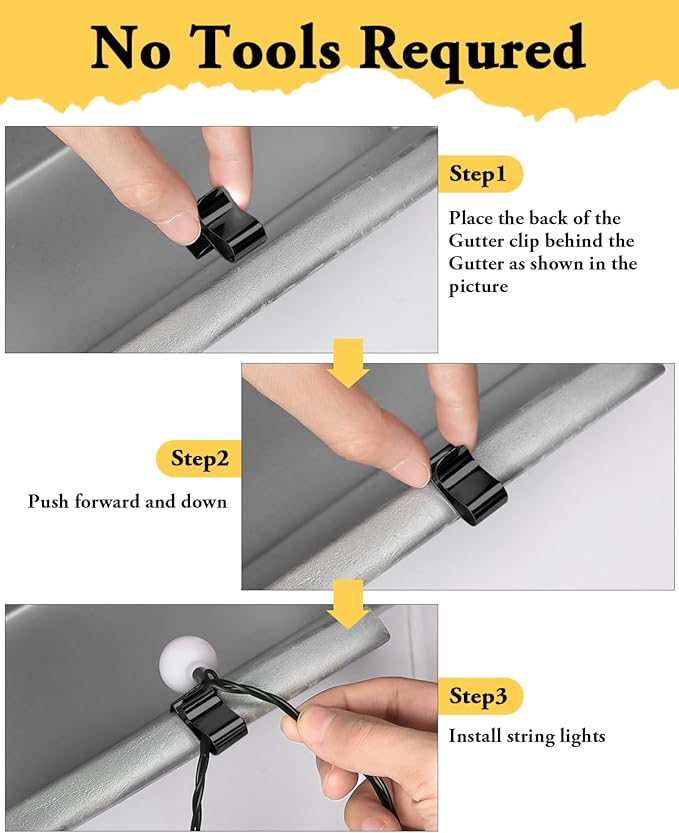 No Tools Requred

Step1

Place the back of the Gutter clip behind the Gutter as shown in the picture

Step2

Push forward and down

Step3

Install string lights