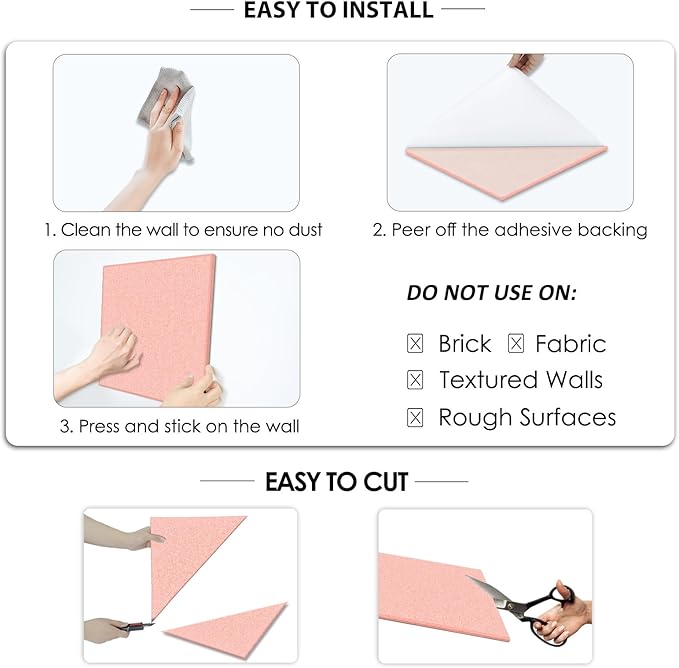 EASY TO INSTALL

1. Clean the wall to ensure no dust

2. Peer off the adhesive backing

3. Press and stick on the wall

DO NOT USE ON:

☒ Brick ☒ Fabric

☒ Textured Walls

☒ Rough Surfaces

EASY TO CUT