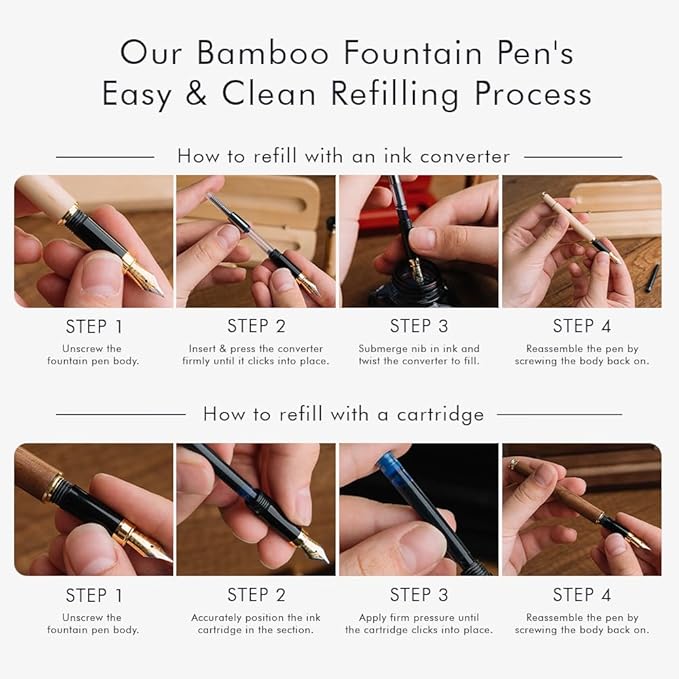 Our Bamboo Fountain Pen's Easy & Clean Refilling Process

How to refill with an ink converter

STEP 1
Unscrew the fountain pen body.

STEP 2
Insert & press the converter firmly until it clicks into place.

STEP 3
Submerge nib in ink and twist the converter to fill.

STEP 4
Reassemble the pen by screwing the body back on.

How to refill with a cartridge

STEP 1
Unscrew the fountain pen body.

STEP 2
Accurately position the ink cartridge in the section.

STEP 3
Apply firm pressure until the cartridge clicks into place.

STEP 4
Reassemble the pen by screwing the body back on.