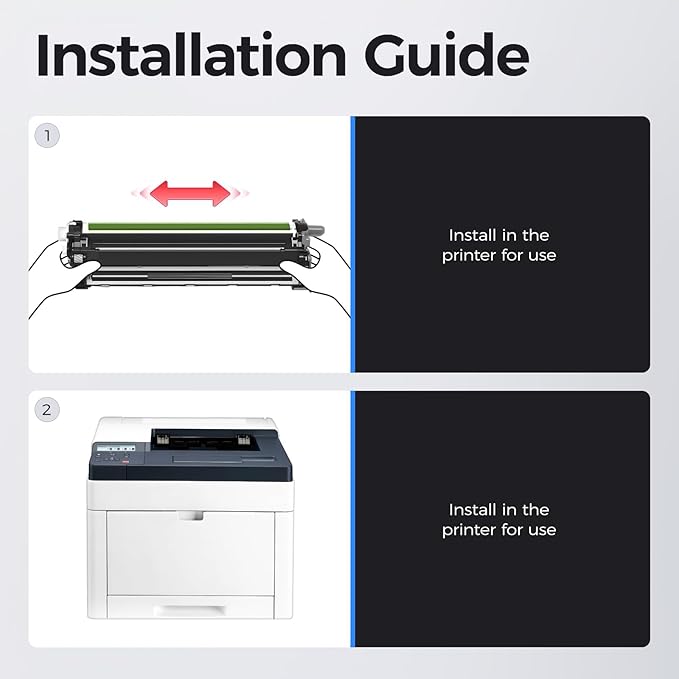 Installation Guide

1

Install in the printer for use

2

Install in the printer for use