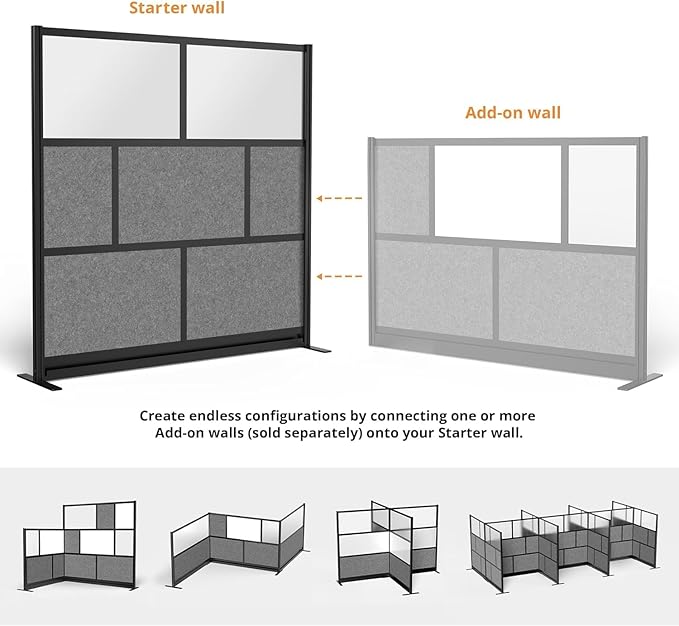 Starter wall

Add-on wall

Create endless configurations by connecting one or more Add-on walls (sold separately) onto your Starter wall.