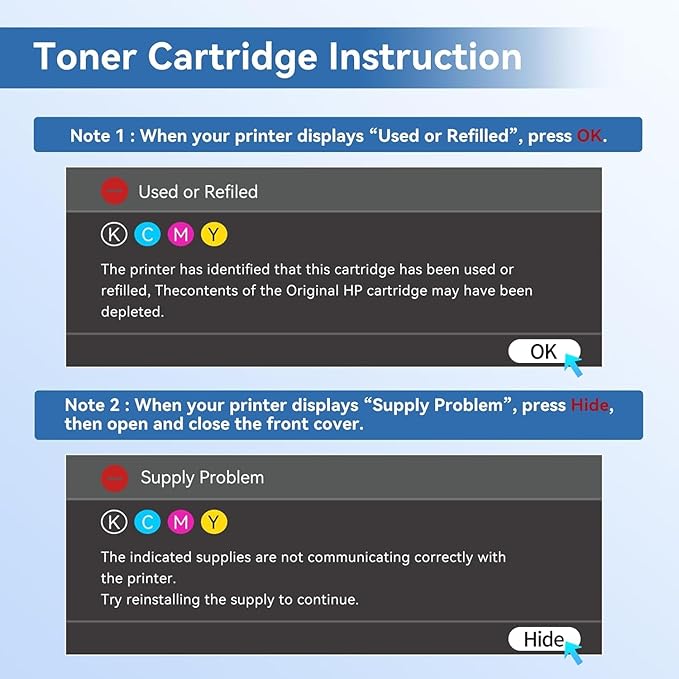 Toner Cartridge Instruction

Note 1 : When your printer displays “Used or Refilled”, press OK.

Used or Refiled

K C M Y

The printer has identified that this cartridge has been used or refilled, Thecontents of the Original HP cartridge may have been depleted.

OK

Note 2 : When your printer displays “Supply Problem”, press Hide, then open and close the front cover.

Supply Problem

K C M Y

The indicated supplies are not communicating correctly with the printer.
Try reinstalling the supply to continue.

Hide