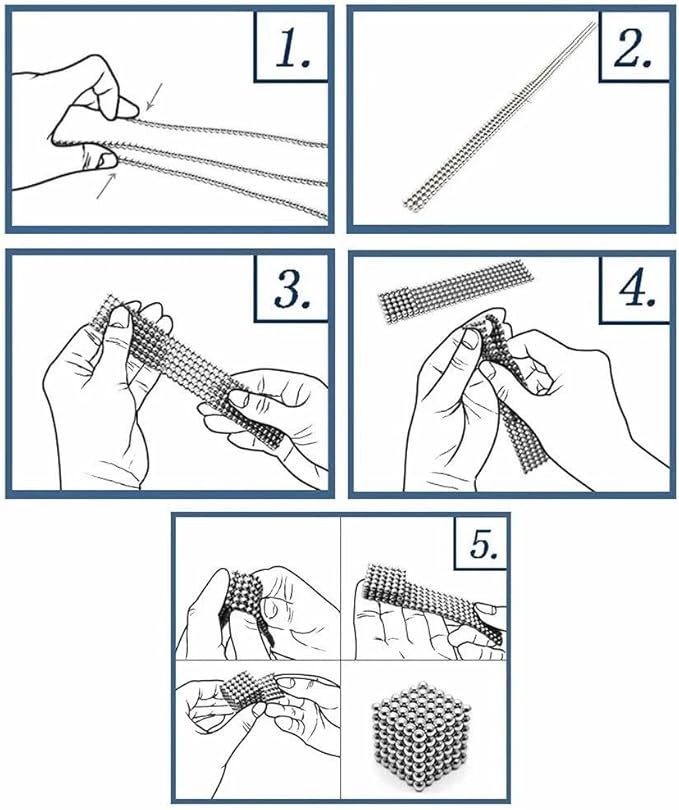 1.

2.

3.

4.

5.