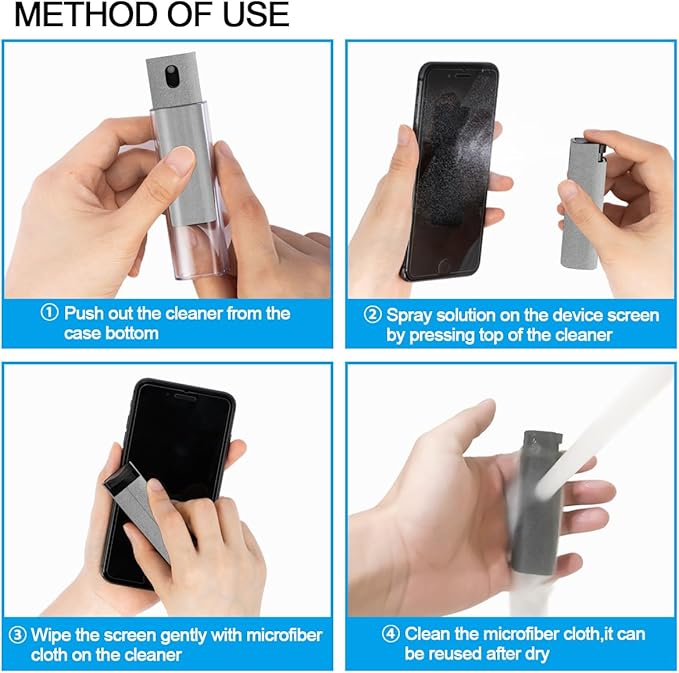 METHOD OF USE

① Push out the cleaner from the case bottom

② Spray solution on the device screen by pressing top of the cleaner

③ Wipe the screen gently with microfiber cloth on the cleaner

④ Clean the microfiber cloth,it can be reused after dry