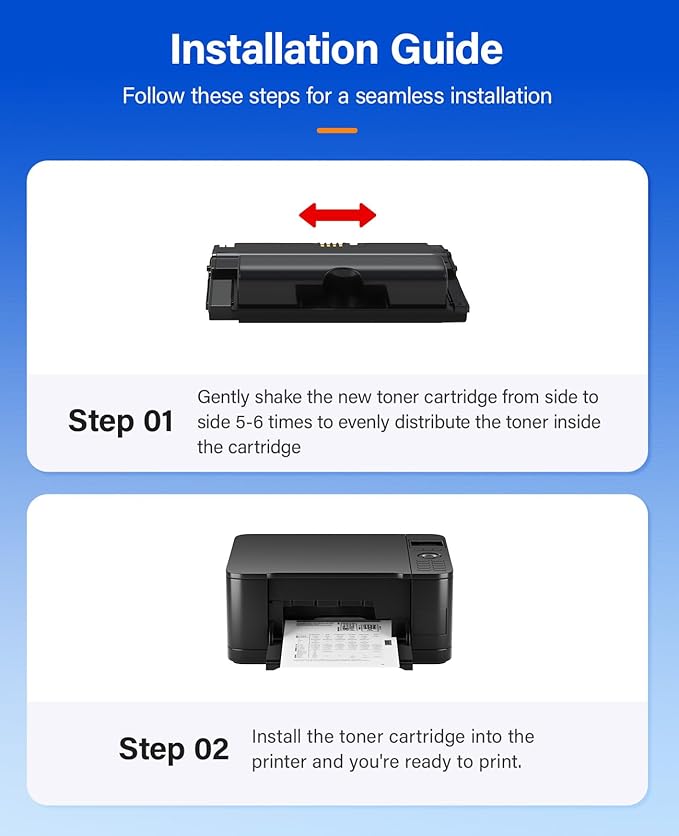 Installation Guide

Follow these steps for a seamless installation

Step 01

Gently shake the new toner cartridge from side to side 5-6 times to evenly distribute the toner inside the cartridge

Step 02

Install the toner cartridge into the printer and you're ready to print.